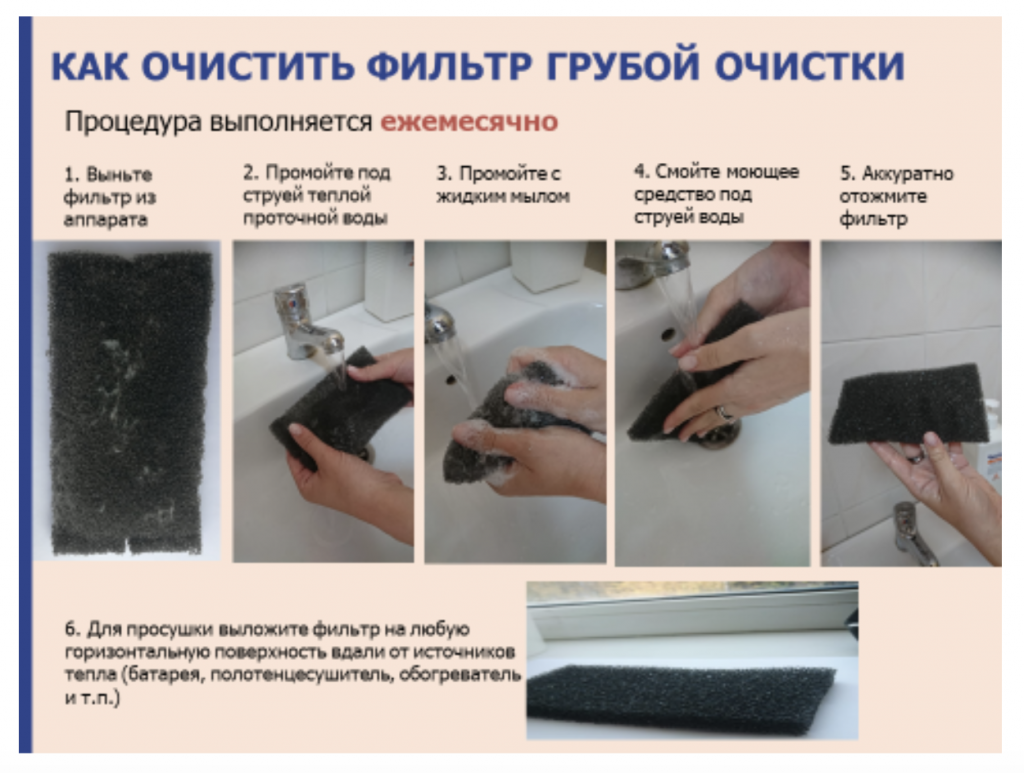 КАК ОЧИСТИТЬ ФИЛЬТР ГРУБОЙ ОЧИСТКИ

Процедура выполняется ежемесячно

1. Выньте фильтр из аппарата

2. Промойте под струей теплой проточной воды

3. Промойте с жидким мылом

4. Смойте моющее средство под струей воды

5. Аккуратно отожмите фильтр

6. Для просушки выложите фильтр на любую горизонтальную поверхность вдали от источников тепла (батарея, полотенцесушитель, обогреватель и т.п.)